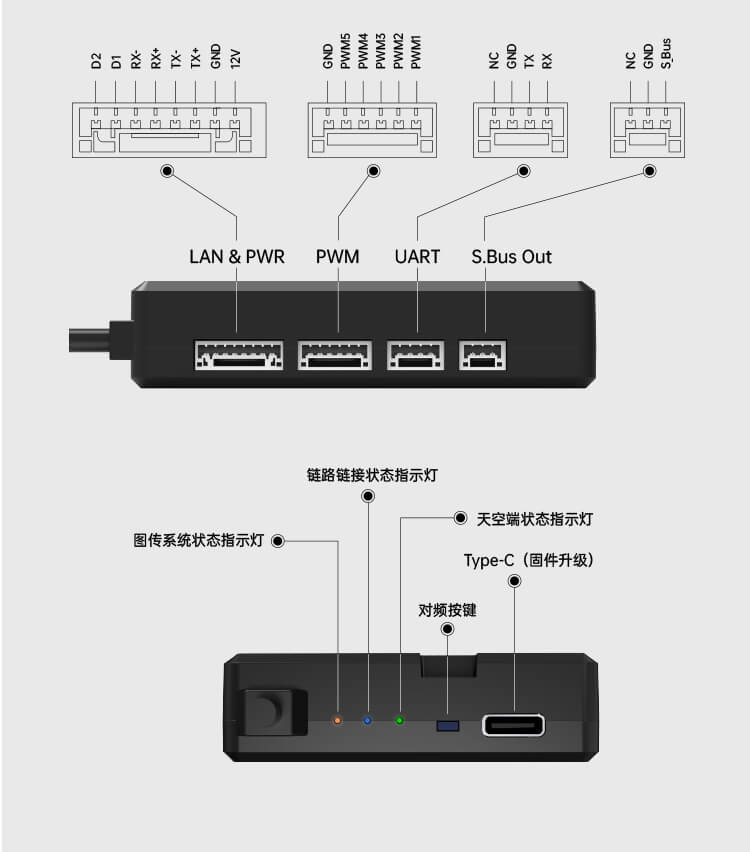 D2 D1 RX- RX+ TX- TX+ GND 12V

GND PWM5 PWM4 PWM3 PWM2 PWM1

NC GND TX RX

NC GND S.Bus

LAN & PWR

PWM

UART

S.Bus Out

链路链接状态指示灯

天空端状态指示灯

图传系统状态指示灯

Type-C（固件升级）

对频按键